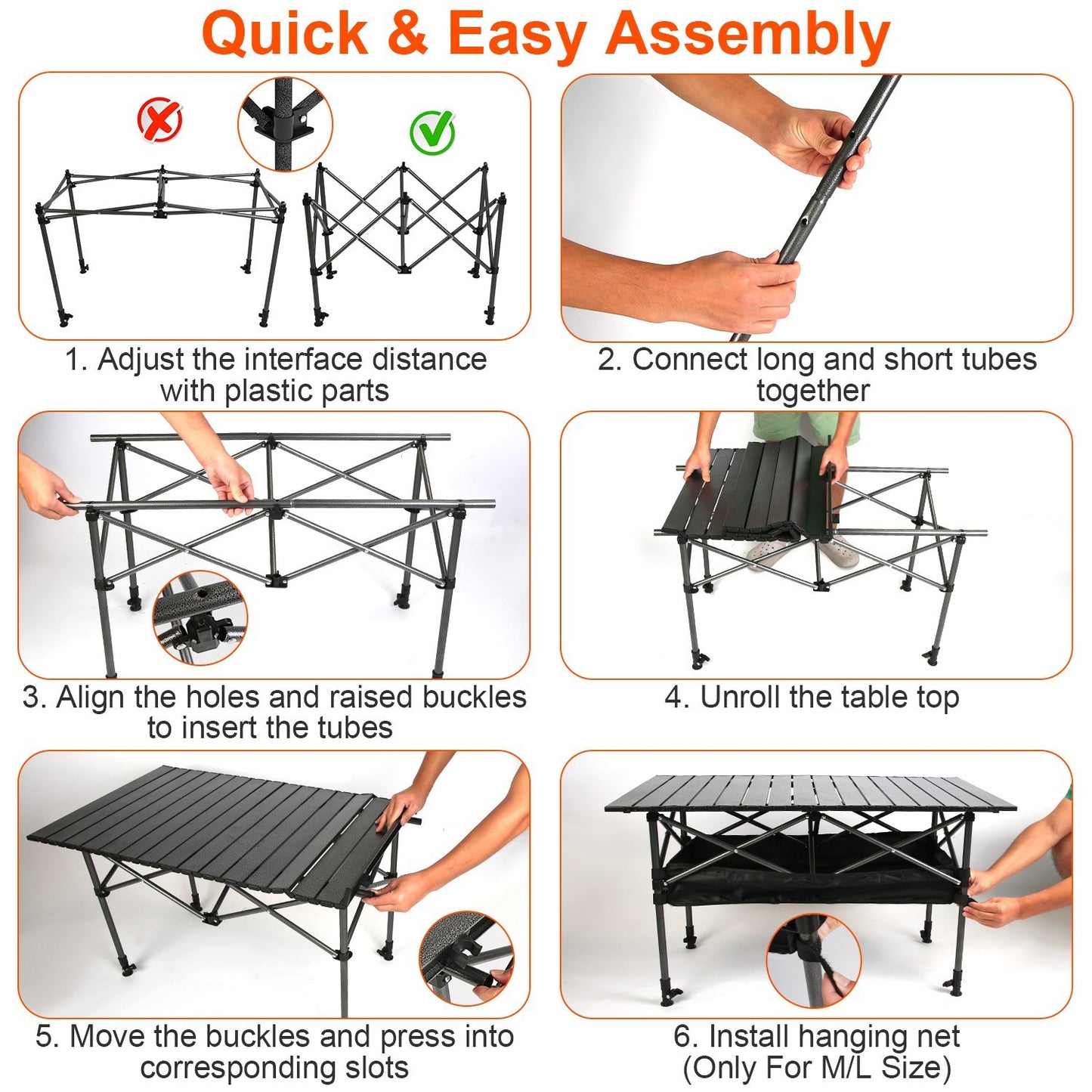 Quick & Easy Assembly

1. Adjust the interface distance with plastic parts

2. Connect long and short tubes together

3. Align the holes and raised buckles to insert the tubes

4. Unroll the table top

5. Move the buckles and press into corresponding slots

6. Install hanging net (Only For M/L Size)