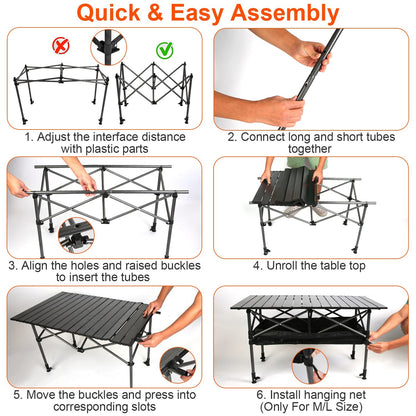 Quick & Easy Assembly

1. Adjust the interface distance with plastic parts

2. Connect long and short tubes together

3. Align the holes and raised buckles to insert the tubes

4. Unroll the table top

5. Move the buckles and press into corresponding slots

6. Install hanging net (Only For M/L Size)